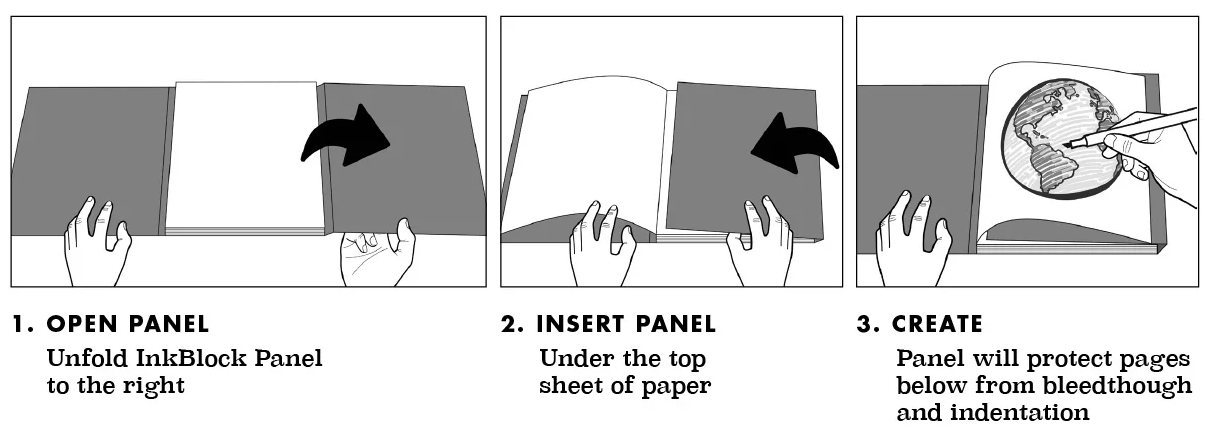 1. OPEN PANEL
Unfold InkBlock Panel to the right

2. INSERT PANEL
Under the top sheet of paper

3. CREATE
Panel will protect pages below from bleedthough and indentation